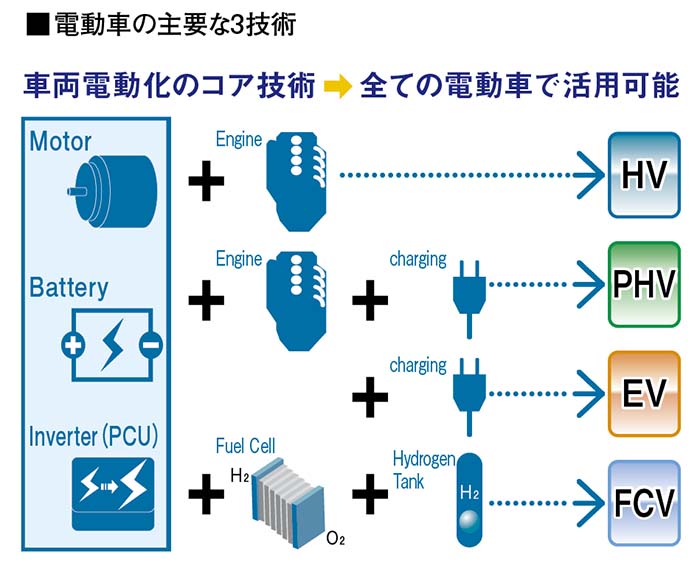 ■電動車の主要な3技術

車両電動化のコア技術 ➡ 全ての電動車で活用可能

Motor

Battery

Inverter (PCU)

+ Engine HV

+ Engine + charging PHV

+ charging EV

+ Fuel Cell $H_2$ $O_2$ + Hydrogen Tank $H_2$ FCV